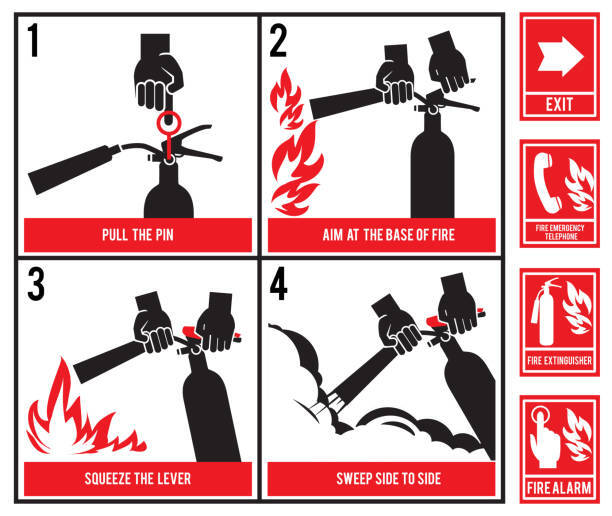 1
PULL THE PIN

2
AIM AT THE BASE OF FIRE

3
SQUEEZE THE LEVER

4
SWEEP SIDE TO SIDE

EXIT

FIRE EMERGENCY TELEPHONE

FIRE EXTINGUISHER

FIRE ALARM