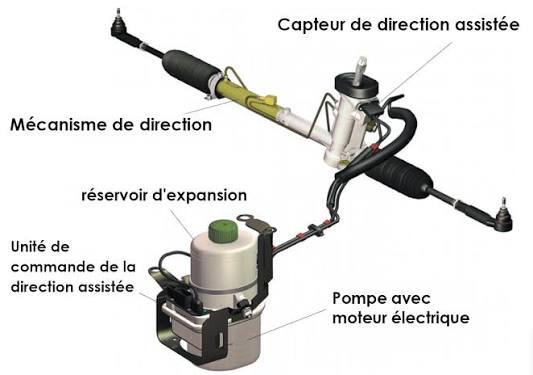 Capteur de direction assistée

Mécanisme de direction

réservoir d'expansion

Unité de commande de la direction assistée

Pompe avec moteur électrique